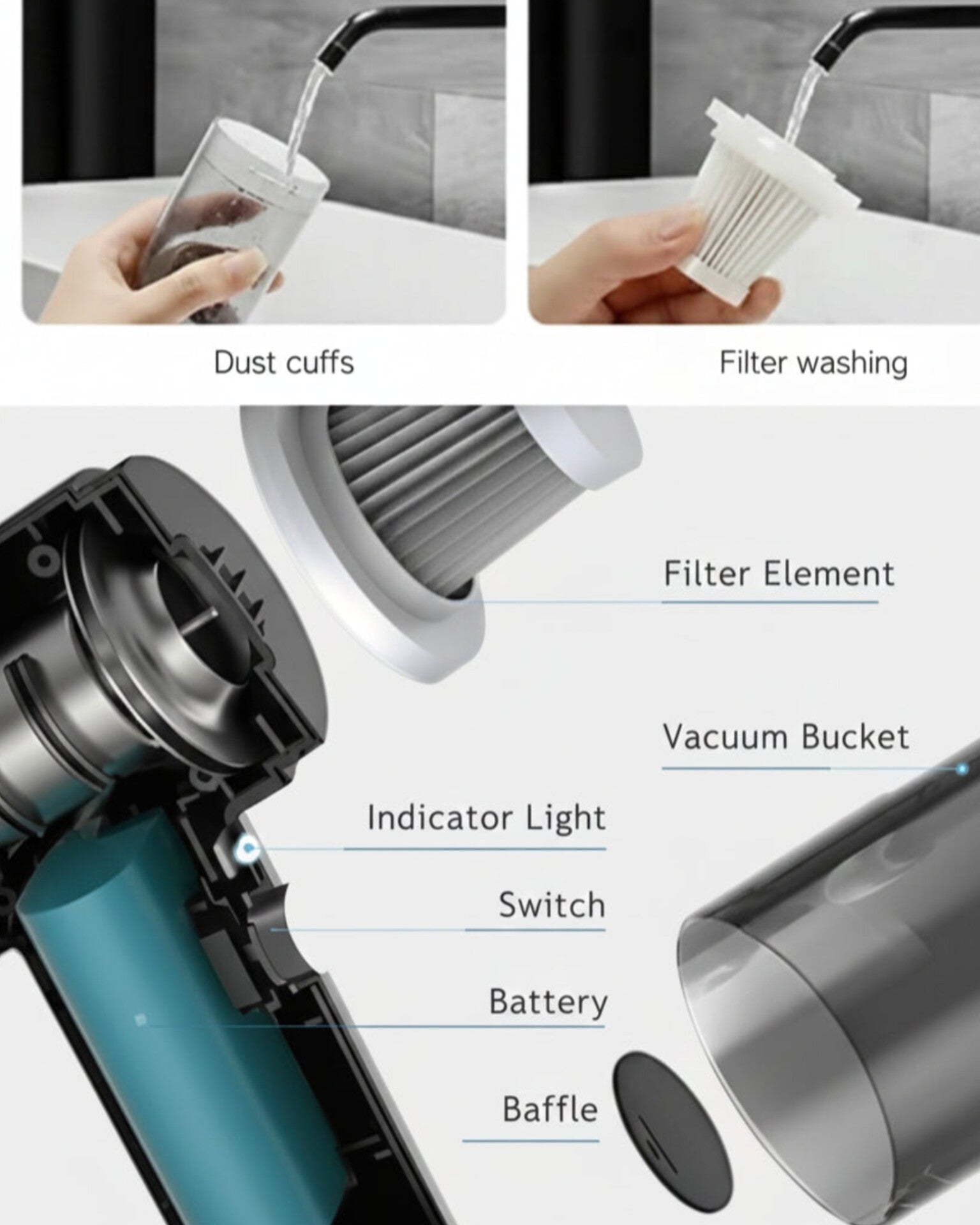 Dust cuffs

Filter washing

Filter Element

Vacuum Bucket

Indicator Light

Switch

Battery

Baffle